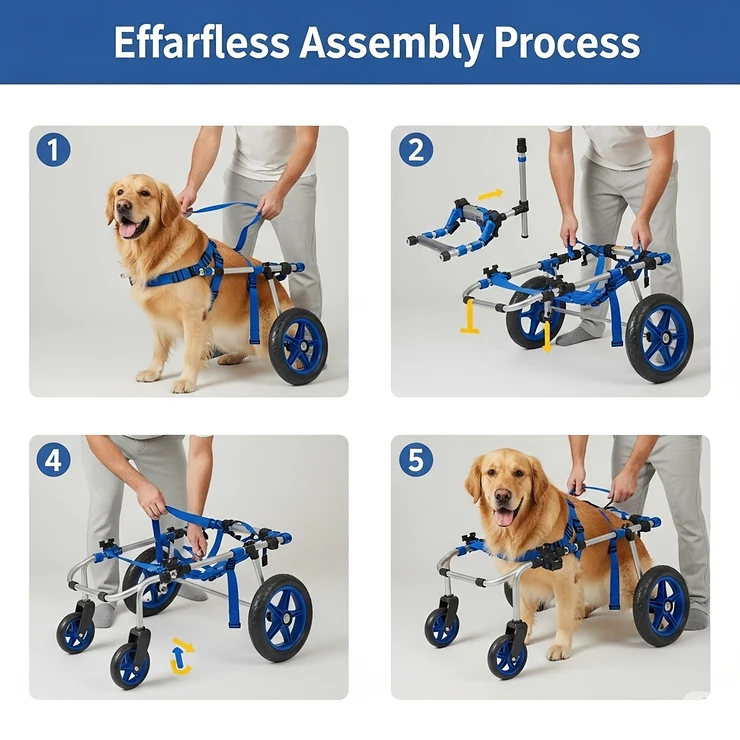 Effarfless Assembly Process

1

2

4

5